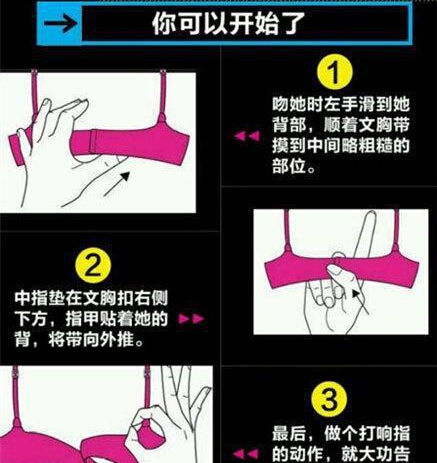 你可以开始了

1
吻她时左手滑到她背部，顺着文胸带摸到中间略粗糙的部位。

2
中指垫在文胸扣右侧下方，指甲贴着她的背，将带向外推。

3
最后，做个打响指的动作，就大功告