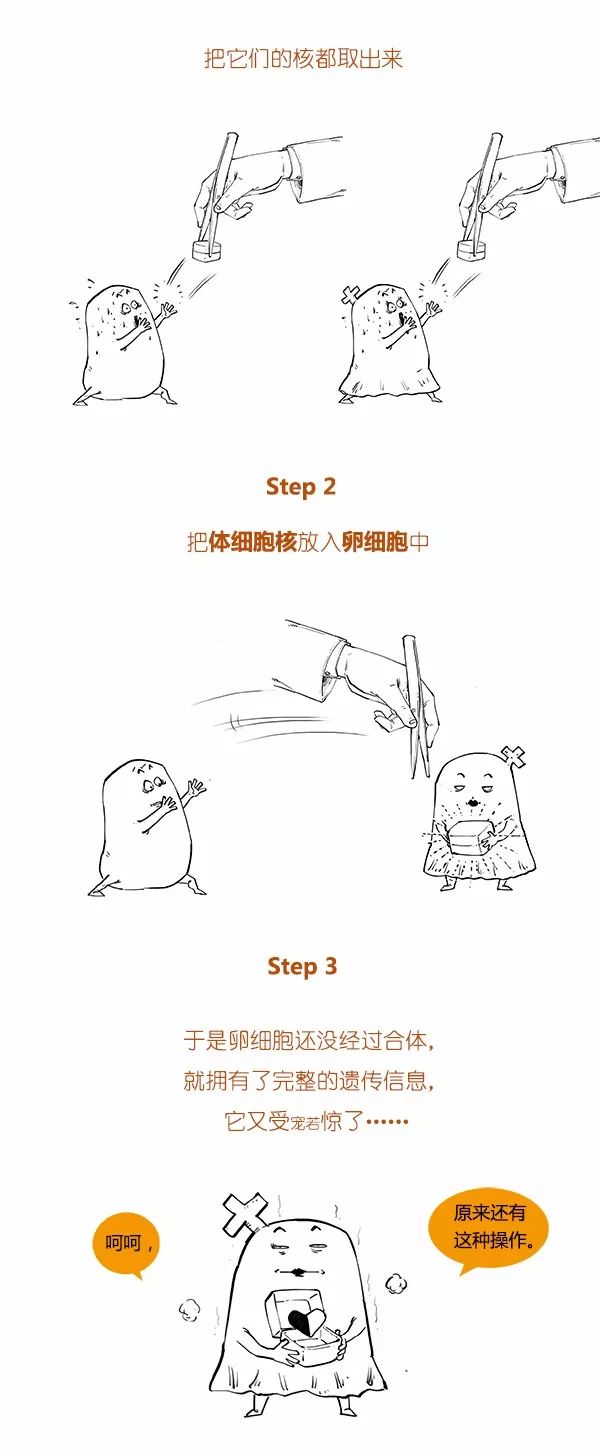 把它们的核都取出来

Step 2

把体细胞核放入卵细胞中

Step 3

于是卵细胞还没经过合体，
就拥有了完整的遗传信息，
它又受宠若惊了……

呵呵，

原来还有这种操作。