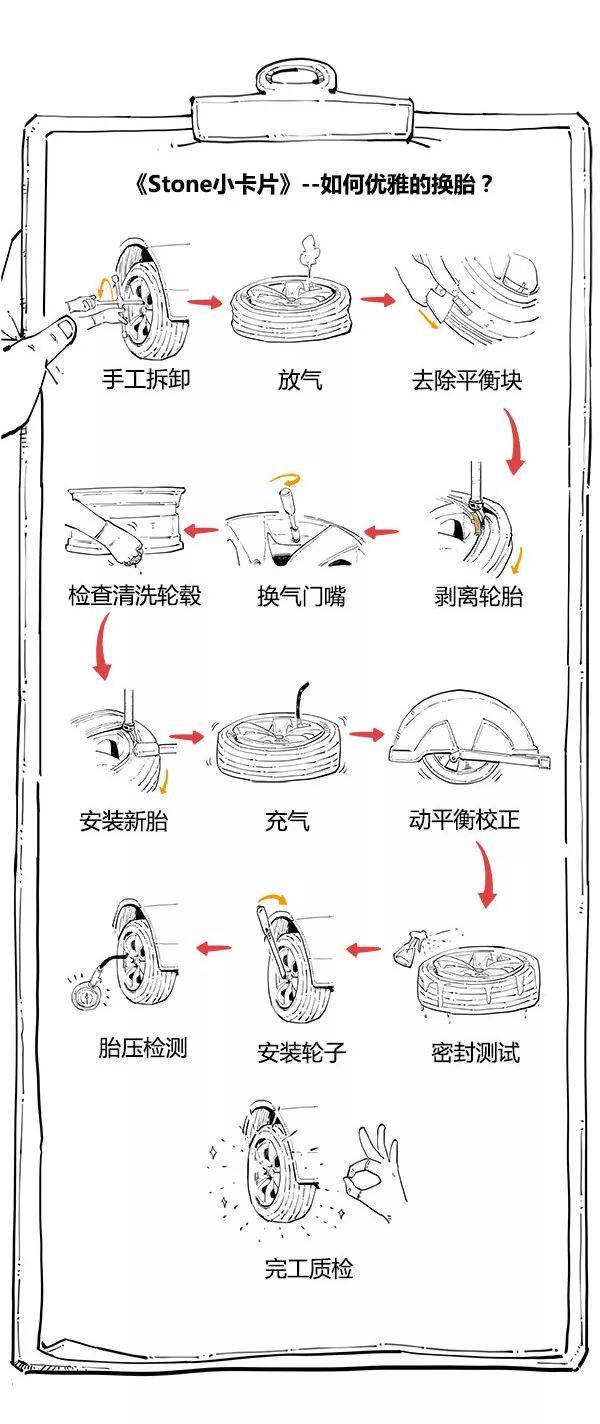 《Stone小卡片》--如何优雅的换胎？

手工拆卸

放气

去除平衡块

剥离轮胎

换气门嘴

检查清洗轮毂

安装新胎

充气

动平衡校正

密封测试

安装轮子

胎压检测

完工质检