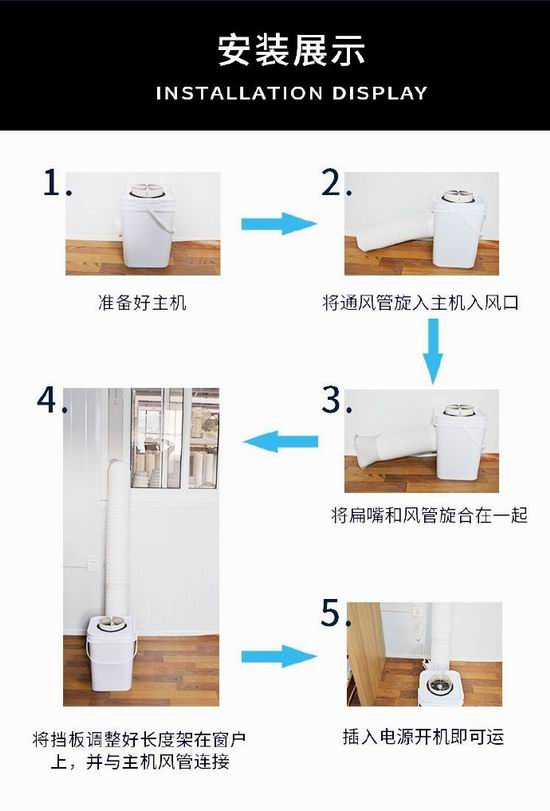 安装展示

INSTALLATION DISPLAY

1.

准备好主机

2.

将通风管旋入主机入风口

3.

将扁嘴和风管旋合在一起

4.

将挡板调整好长度架在窗户上，并与主机风管连接

5.

插入电源开机即可运