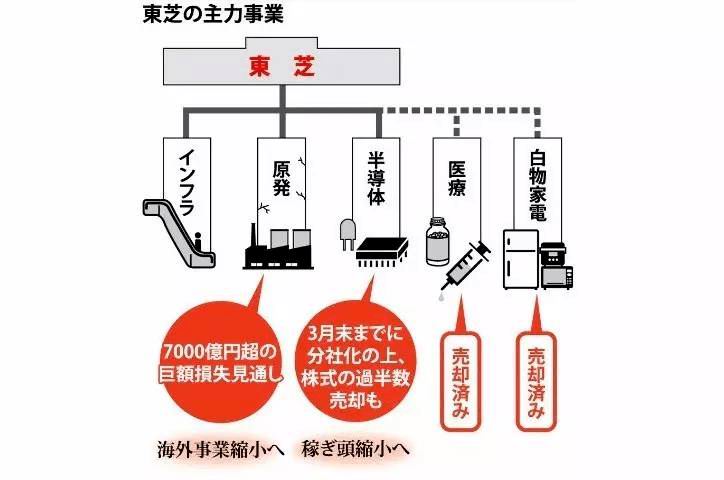 東芝の主力事業

東 芝

インフラ

原発

半導体

医療

白物家電

7000億円超の巨額損失見通し

3月末までに分社化の上、株式の過半数売却も

売却済み

売却済み

海外事業縮小へ

稼ぎ頭縮小へ