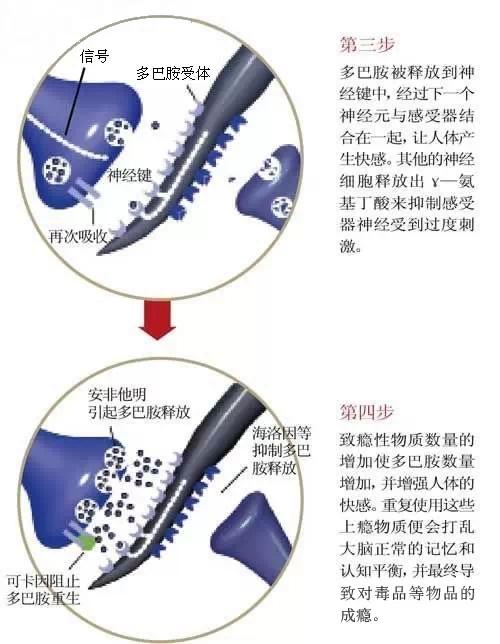 信号

多巴胺受体

神经键

再次吸收

第三步

多巴胺被释放到神经键中，经过下一个神经元与感受器结合在一起，让人体产生快感。其他的神经细胞释放出 γ—氨基丁酸来抑制感受器神经受到过度刺激。

安非他明引起多巴胺释放

海洛因等抑制多巴胺释放

可卡因阻止多巴胺重生

第四步

致瘾性物质数量的增加使多巴胺数量增加，并增强人体的快感。重复使用这些上瘾物质便会打乱大脑正常的记忆和认知平衡，并最终导致对毒品等物品的成瘾。