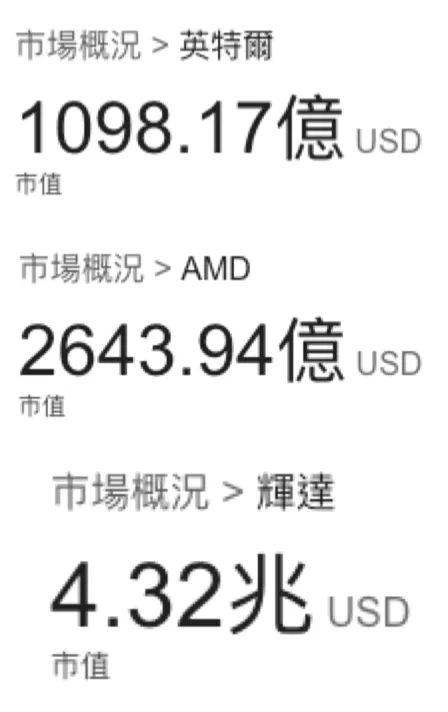 市場概況 > 英特爾

1098.17億 USD
市值

市場概況 > AMD

2643.94億 USD
市值

市場概況 > 輝達

4.32兆 USD
市值