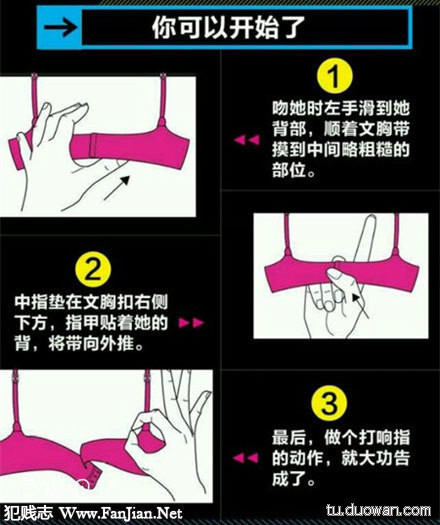 你可以开始了

1
吻她时左手滑到她背部，顺着文胸带摸到中间略粗糙的部位。

2
中指垫在文胸扣右侧下方，指甲贴着她的背，将带向外推。

3
最后，做个打响指的动作，就大功告成了。

犯贱志 Www.FanJian.Net
tu.duowan.com