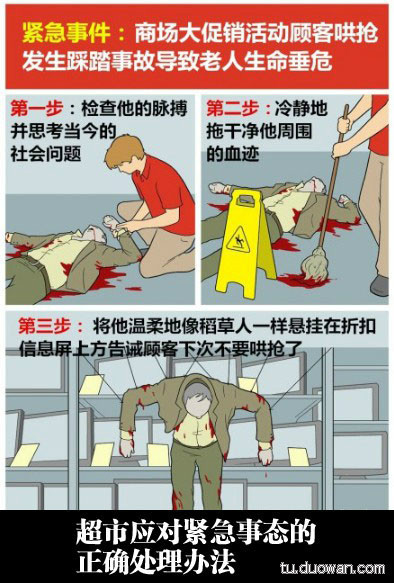 紧急事件：商场大促销活动顾客哄抢发生踩踏事故导致老人生命垂危

第一步：检查他的脉搏并思考当今的社会问题

第二步：冷静地拖干净他周围的血迹

第三步：将他温柔地像稻草人一样悬挂在折扣信息屏上方告诫顾客下次不要哄抢了

超市应对紧急事态的正确处理办法

tu.duowan.com