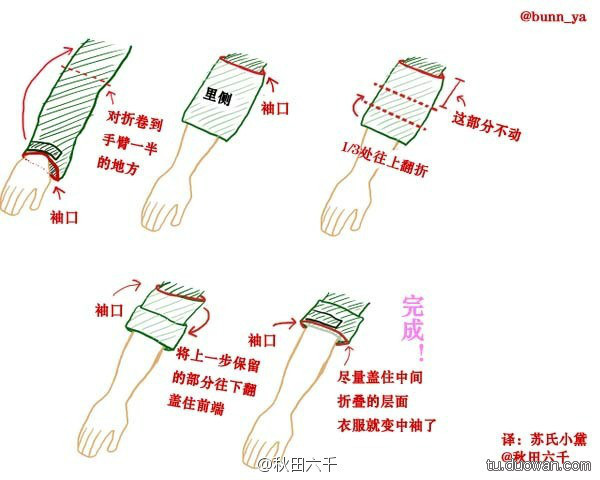 @bunn_ya

对折卷到手臂一半的地方

袖口

里侧

袖口

这部分不动

1/3处往上翻折

袖口

将上一步保留的部分往下翻盖住前端

袖口

完成!

尽量盖住中间折叠的层面衣服就变中袖了

译：苏氏小黛
@秋田六千

@秋田六千

tu.duowan.com