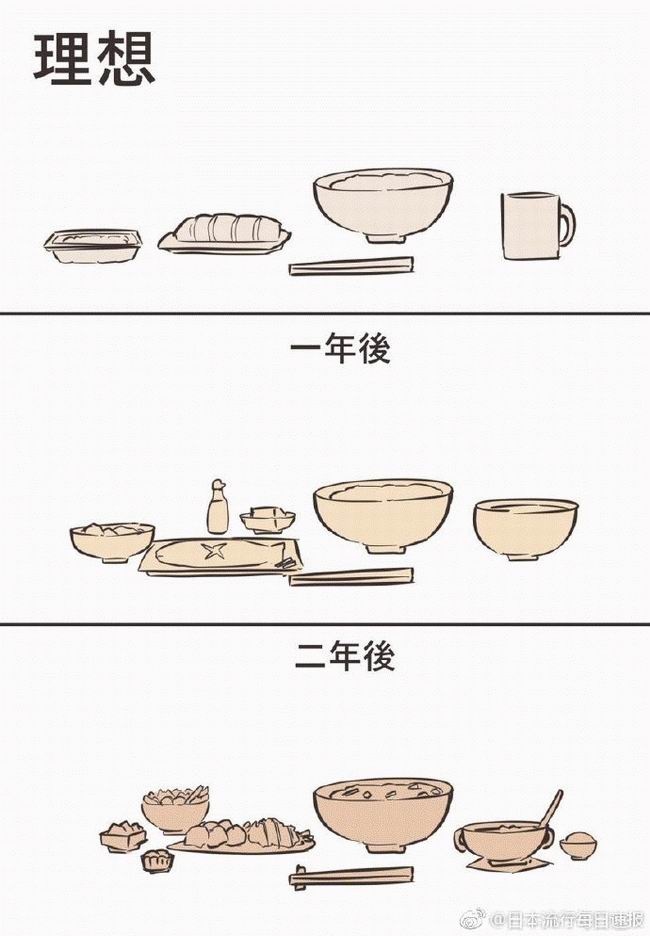 理想

一年後

二年後

@日本流行每日速报